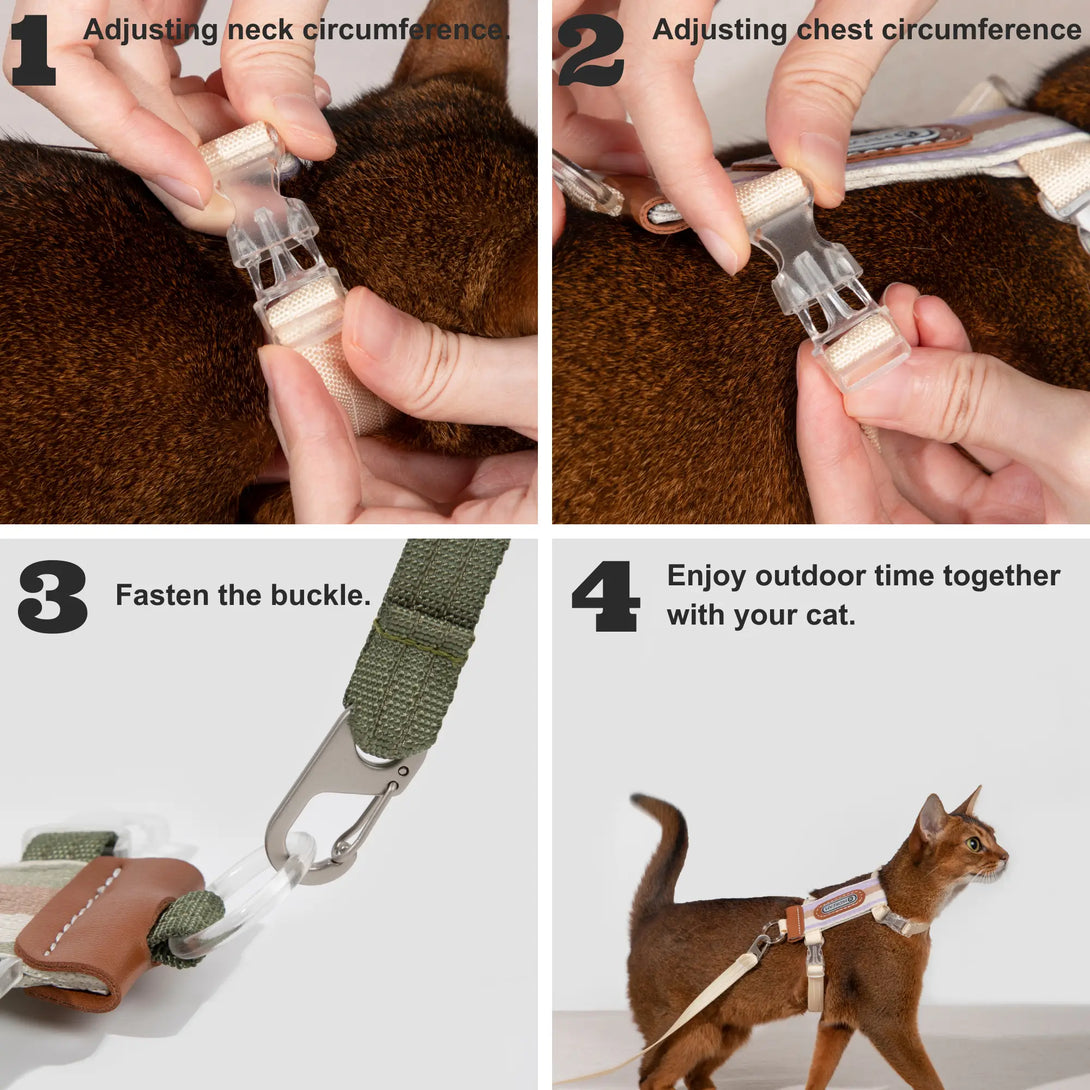 1 Adjusting neck circumference.

2 Adjusting chest circumference

3 Fasten the buckle.

4 Enjoy outdoor time together with your cat.